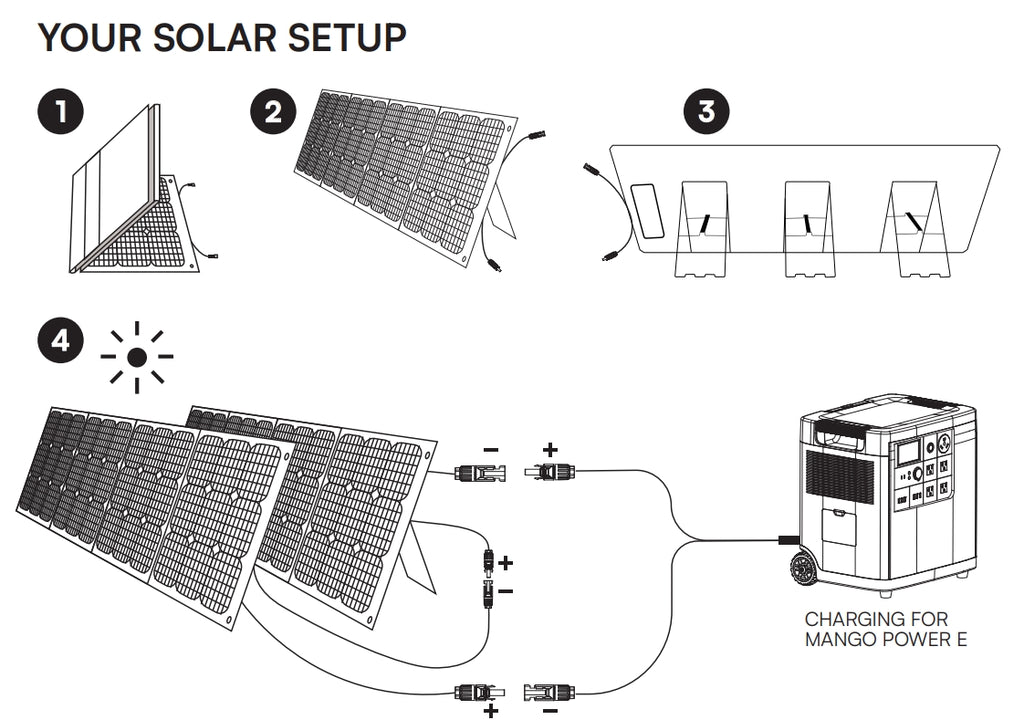 YOUR SOLAR SETUP

1

2

3

4

−
+
+
−
+
−

CHARGING FOR MANGO POWER E